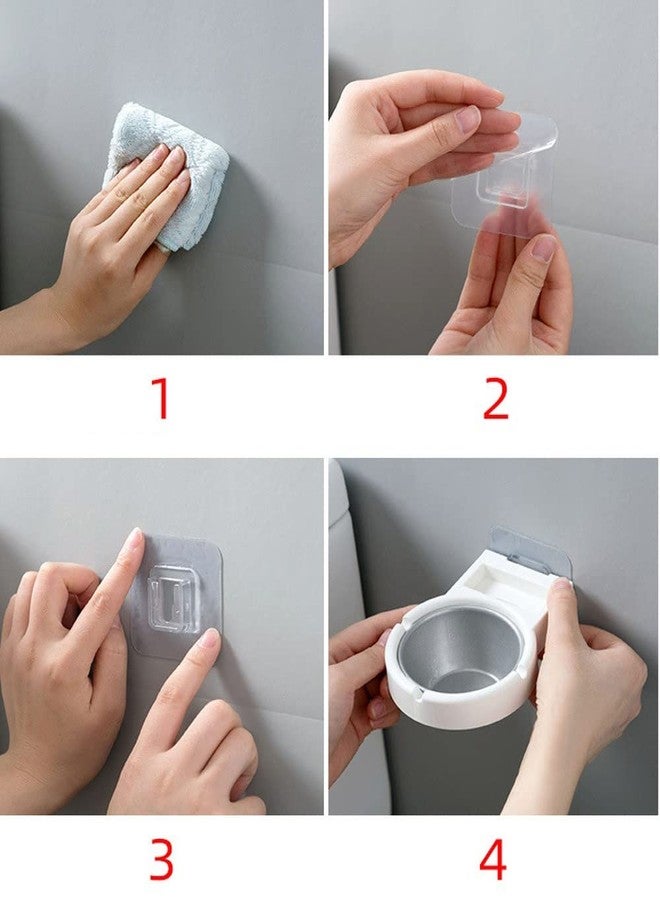 1

2

3

4